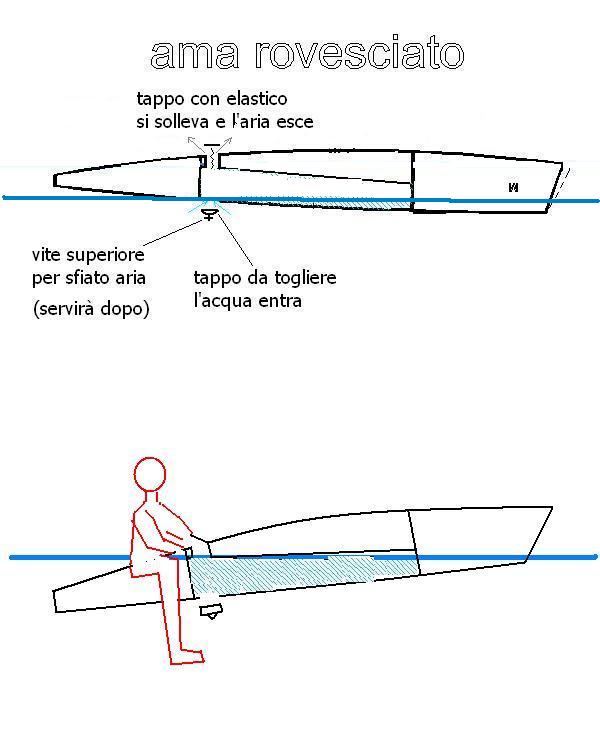 ama rovesciato

tappo con elastico
si solleva e l'aria esce

vite superiore
per sfiato aria

(servirà dopo)

tappo da togliere
l'acqua entra